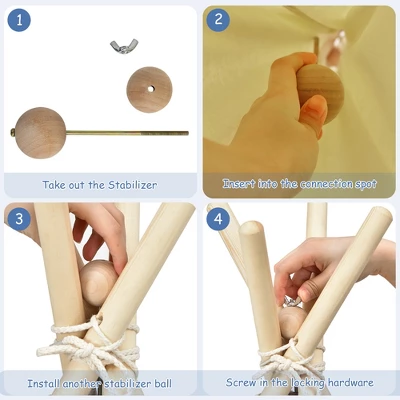 1

Take out the Stabilizer

2

Insert into the connection spot

3

Install another stabilizer ball

4

Screw in the locking hardware